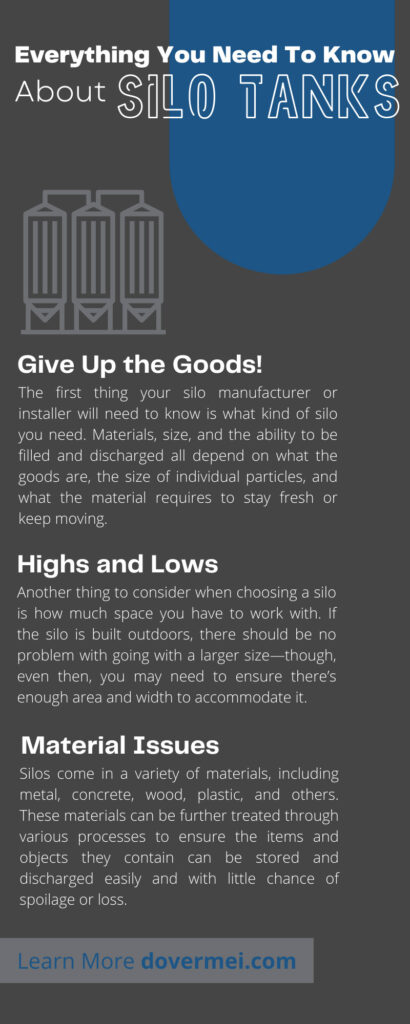 Everything You Need To Know About SILO TANKS

Give Up the Goods!

The first thing your silo manufacturer or installer will need to know is what kind of silo you need. Materials, size, and the ability to be filled and discharged all depend on what the goods are, the size of individual particles, and what the material requires to stay fresh or keep moving.

Highs and Lows

Another thing to consider when choosing a silo is how much space you have to work with. If the silo is built outdoors, there should be no problem with going with a larger size—though, even then, you may need to ensure there's enough area and width to accommodate it.

Material Issues

Silos come in a variety of materials, including metal, concrete, wood, plastic, and others. These materials can be further treated through various processes to ensure the items and objects they contain can be stored and discharged easily and with little chance of spoilage or loss.

Learn More dovermei.com